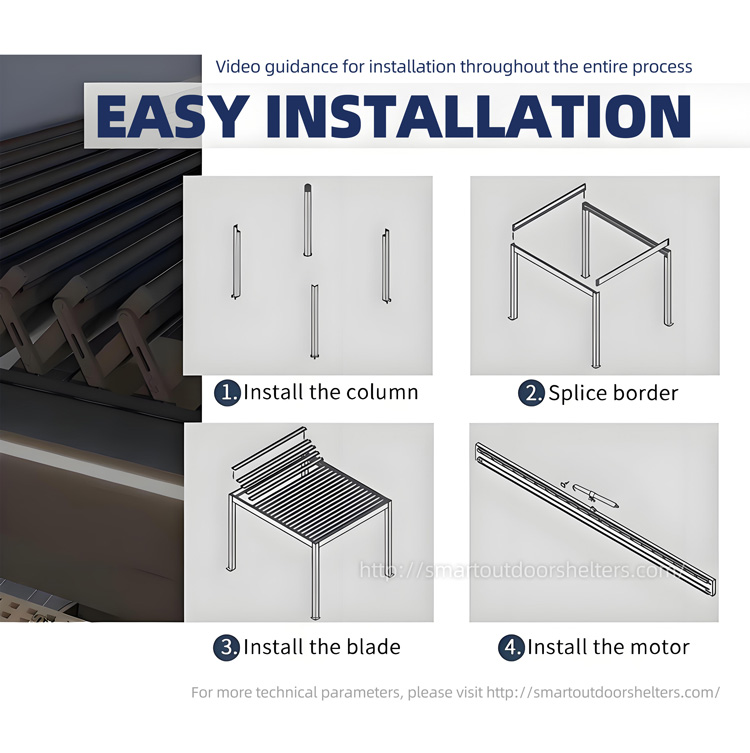 Video guidance for installation throughout the entire process

EASY INSTALLATION

1. Install the column

2. Splice border

http://smartoutdoorshelters.com/

3. Install the blade

4. Install the motor

For more technical parameters, please visit http://smartoutdoorshelters.com/