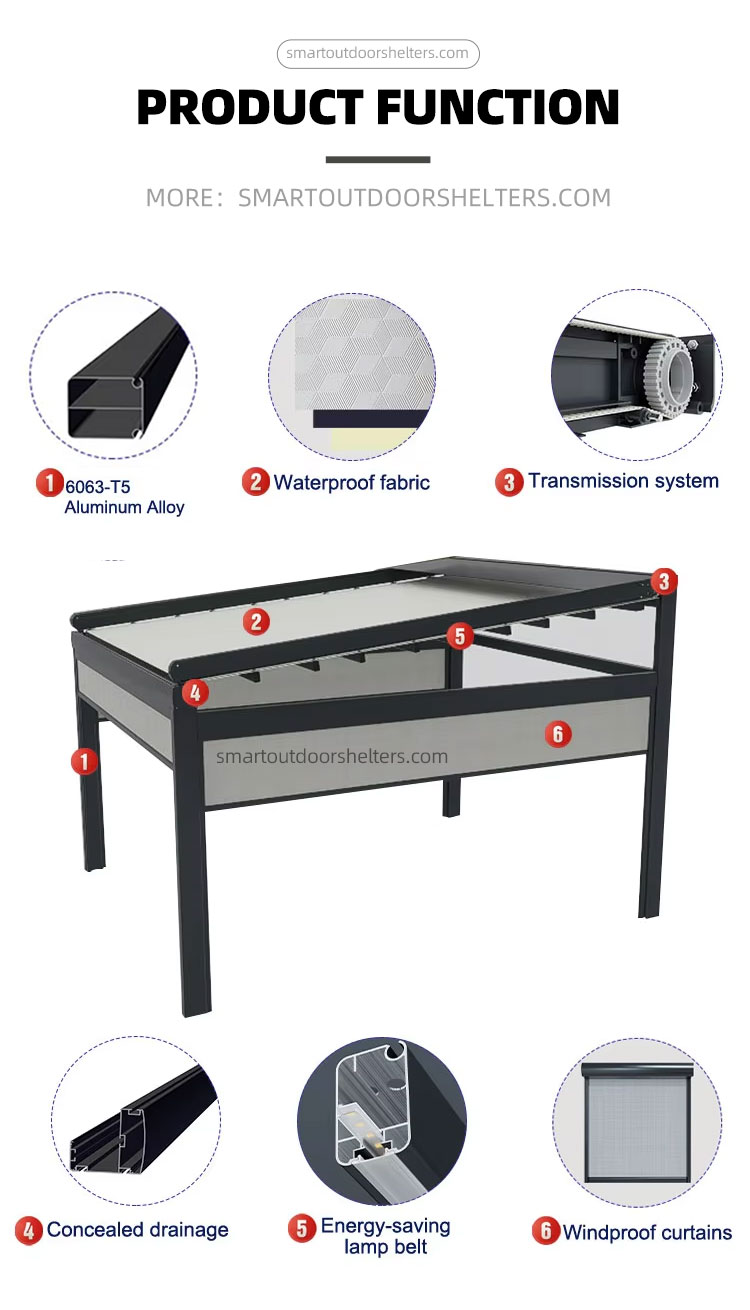 smartoutdoorshelters.com

PRODUCT FUNCTION

MORE: SMARTOUTDOORSHELTERS.COM

1 6063-T5 Aluminum Alloy

2 Waterproof fabric

3 Transmission system

2

3

5

4

6

1

smartoutdoorshelters.com

4 Concealed drainage

5 Energy-saving lamp belt

6 Windproof curtains