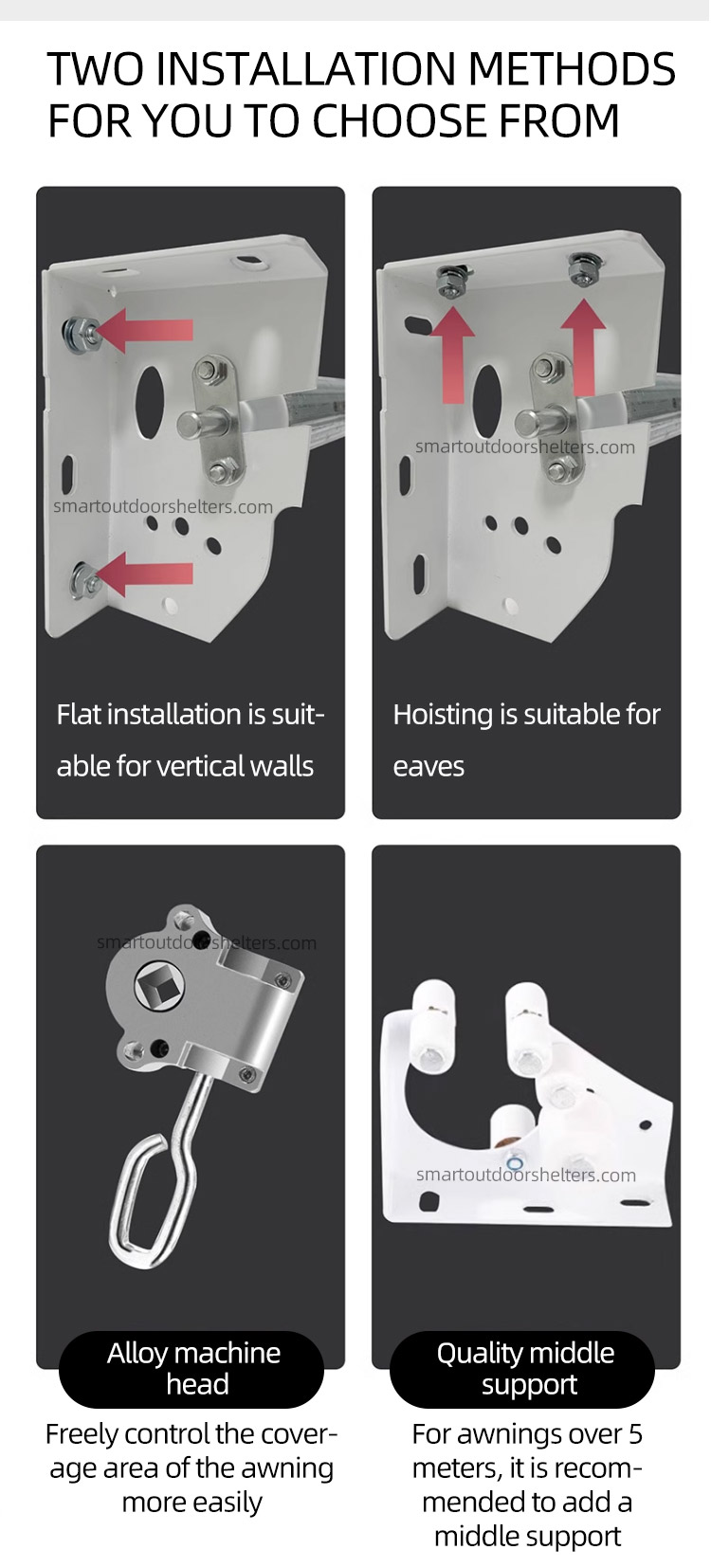 TWO INSTALLATION METHODS FOR YOU TO CHOOSE FROM

smartoutdoorshelters.com

Flat installation is suitable for vertical walls

smartoutdoorshelters.com

Hoisting is suitable for eaves

smartoutdoorshelters.com

Alloy machine head

Freely control the coverage area of the awning more easily

smartoutdoorshelters.com

Quality middle support

For awnings over 5 meters, it is recommended to add a middle support